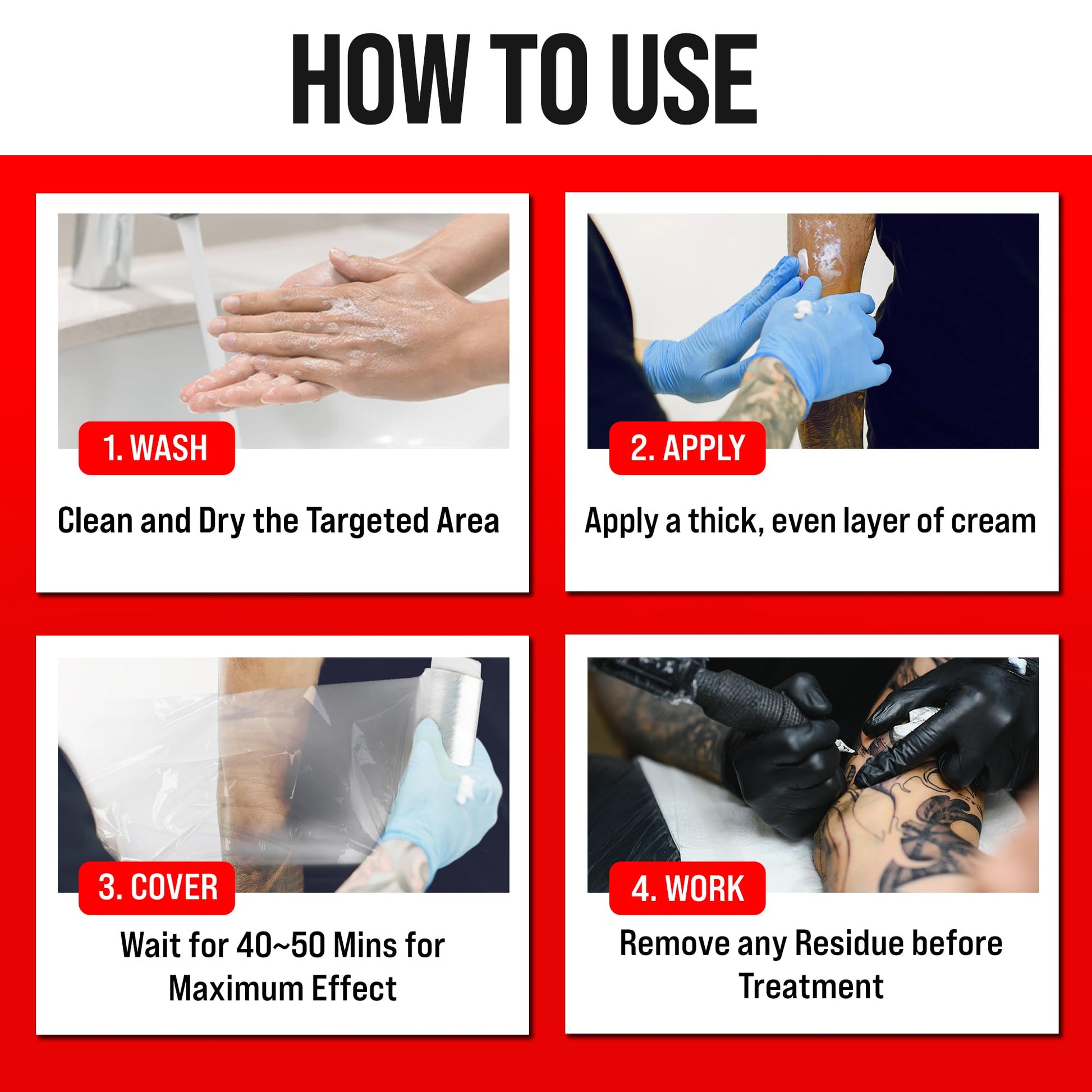 HOW TO USE

1. WASH

Clean and Dry the Targeted Area

2. APPLY

Apply a thick, even layer of cream

3. COVER

Wait for 40~50 Mins for Maximum Effect

4. WORK

Remove any Residue before Treatment