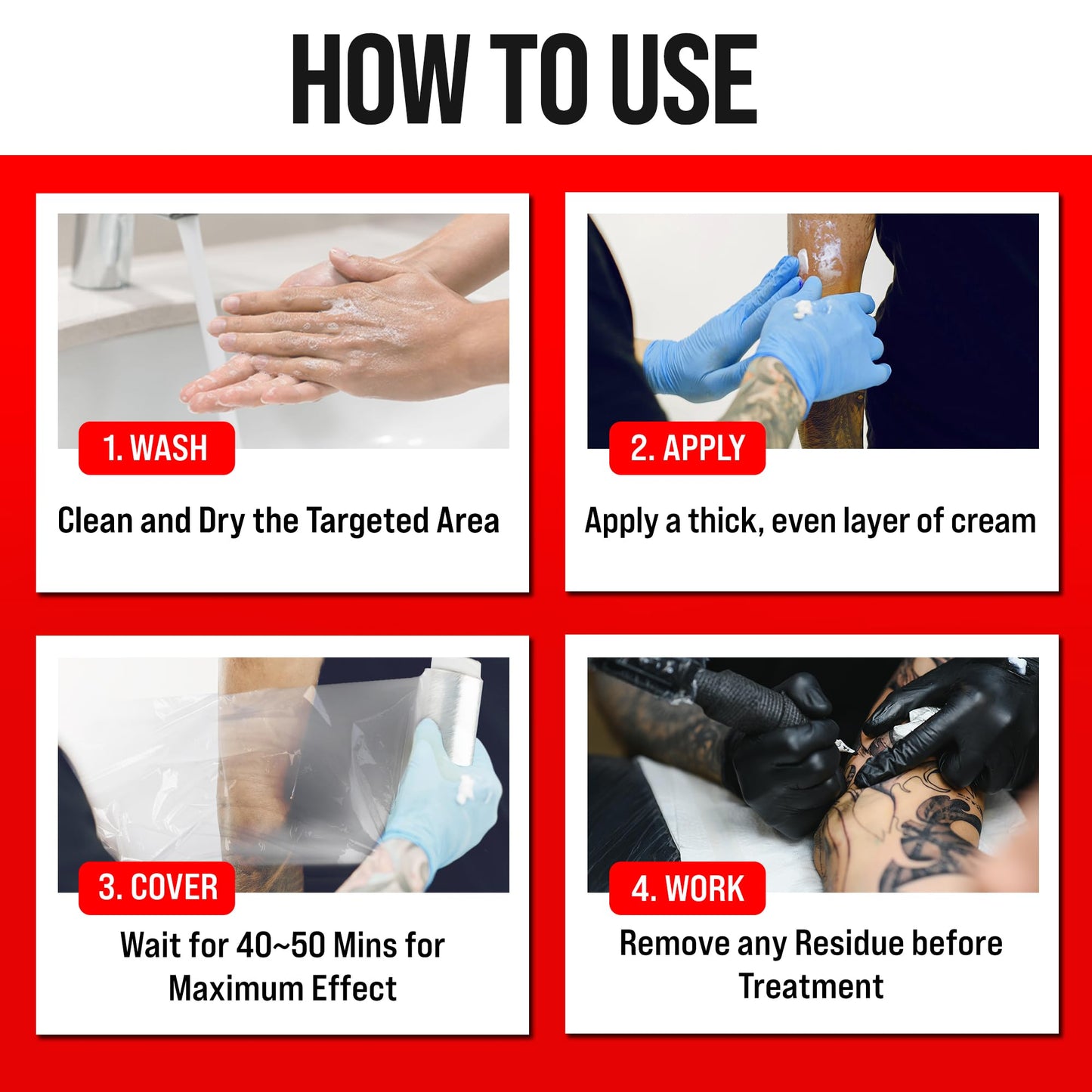 HOW TO USE

1. WASH

Clean and Dry the Targeted Area

2. APPLY

Apply a thick, even layer of cream

3. COVER

Wait for 40~50 Mins for Maximum Effect

4. WORK

Remove any Residue before Treatment